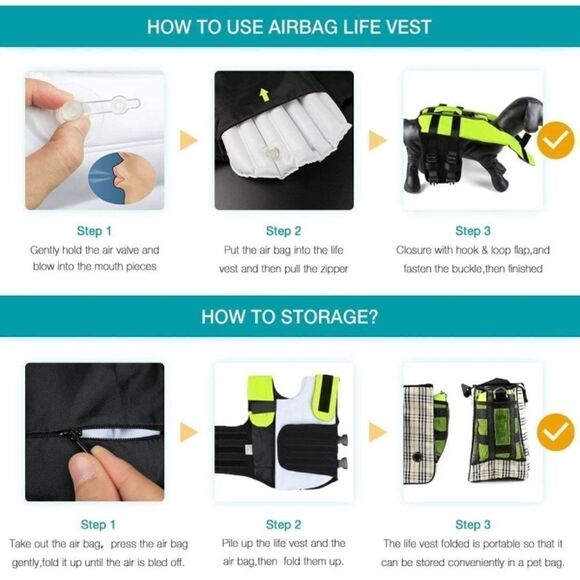 HOW TO USE AIRBAG LIFE VEST

Step 1
Gently hold the air valve and blow into the mouth pieces

Step 2
Put the air bag into the life vest and then pull the zipper

Step 3
Closure with hook & loop flap,and fasten the buckle,then finished

HOW TO STORAGE?

Step 1
Take out the air bag, press the air bag gently,fold it up until the air is bled off.

Step 2
Pile up the life vest and the air bag,then fold them up.

Step 3
The life vest folded is portable so that it can be stored conveniently in a pet bag.